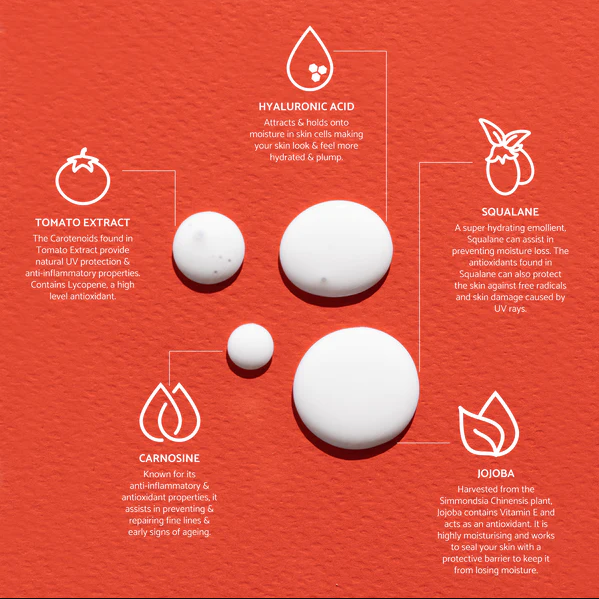 HYALURONIC ACID
Attracts & holds onto moisture in skin cells making your skin look & feel more hydrated & plump.

TOMATO EXTRACT
The Carotenoids found in Tomato Extract provide natural UV protection & anti-inflammatory properties. Contains Lycopene, a high level antioxidant.

SQUALANE
A super hydrating emollient, Squalane can assist in preventing moisture loss. The antioxidants found in Squalane can also protect the skin against free radicals and skin damage caused by UV rays.

CARNOSINE
Known for its anti-inflammatory & antioxidant properties, it assists in preventing & repairing fine lines & early signs of ageing.

JOJOBA
Harvested from the Simmondsia Chinensis plant, Jojoba contains Vitamin E and acts as an antioxidant. It is highly moisturising and works to seal your skin with a protective barrier to keep it from losing moisture.